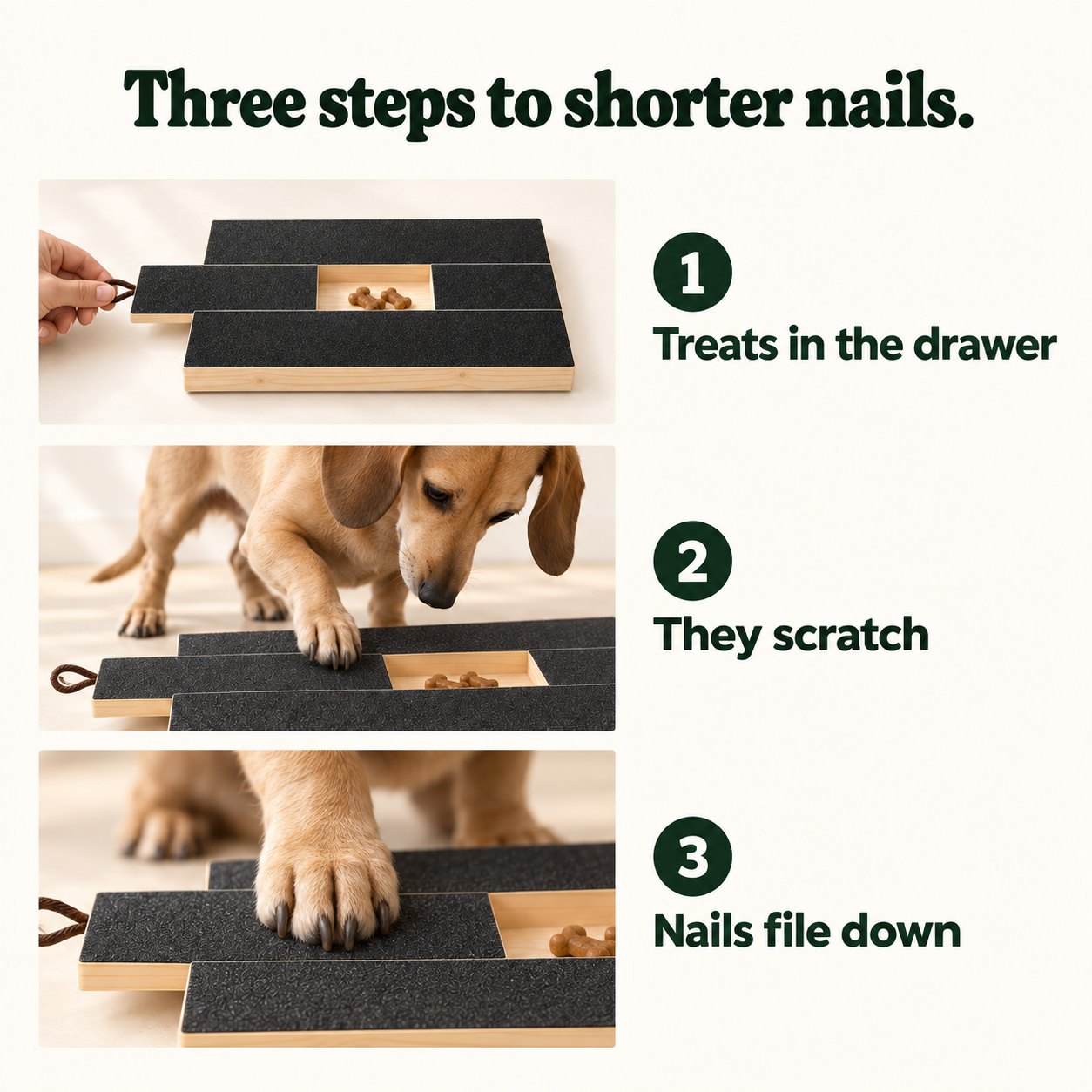 Three steps to shorter nails.

1

Treats in the drawer

2

They scratch

3

Nails file down